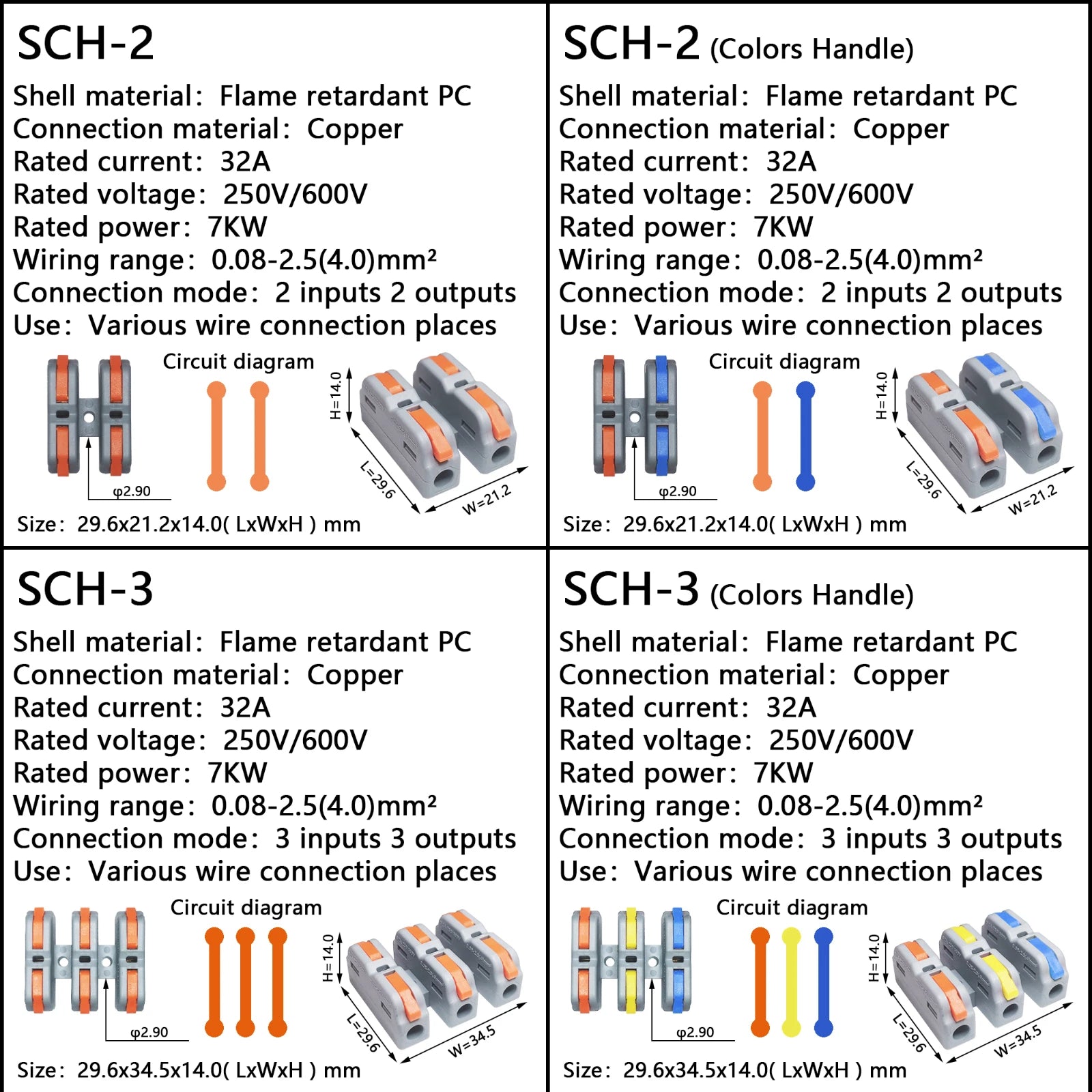 SCH-2

Shell material: Flame retardant PC
Connection material: Copper
Rated current: 32A
Rated voltage: 250V/600V
Rated power: 7KW
Wiring range: 0.08-2.5(4.0)mm²
Connection mode: 2 inputs 2 outputs
Use: Various wire connection places

Circuit diagram

φ2.90

H=14.0
L=29.6
W=21.2

Size: 29.6x21.2x14.0( LxWxH ) mm

SCH-2 (Colors Handle)

Shell material: Flame retardant PC
Connection material: Copper
Rated current: 32A
Rated voltage: 250V/600V
Rated power: 7KW
Wiring range: 0.08-2.5(4.0)mm²
Connection mode: 2 inputs 2 outputs
Use: Various wire connection places

Circuit diagram

φ2.90

H=14.0
L=29.6
W=21.2

Size: 29.6x21.2x14.0( LxWxH ) mm

SCH-3

Shell material: Flame retardant PC
Connection material: Copper
Rated current: 32A
Rated voltage: 250V/600V
Rated power: 7KW
Wiring range: 0.08-2.5(4.0)mm²
Connection mode: 3 inputs 3 outputs
Use: Various wire connection places

Circuit diagram

φ2.90

H=14.0
L=29.6
W=34.5

Size: 29.6x34.5x14.0( LxWxH ) mm

SCH-3 (Colors Handle)

Shell material: Flame retardant PC
Connection material: Copper
Rated current: 32A
Rated voltage: 250V/600V
Rated power: 7KW
Wiring range: 0.08-2.5(4.0)mm²
Connection mode: 3 inputs 3 outputs
Use: Various wire connection places

Circuit diagram

φ2.90

H=14.0
L=29.6
W=34.5

Size: 29.6x34.5x14.0( LxWxH ) mm