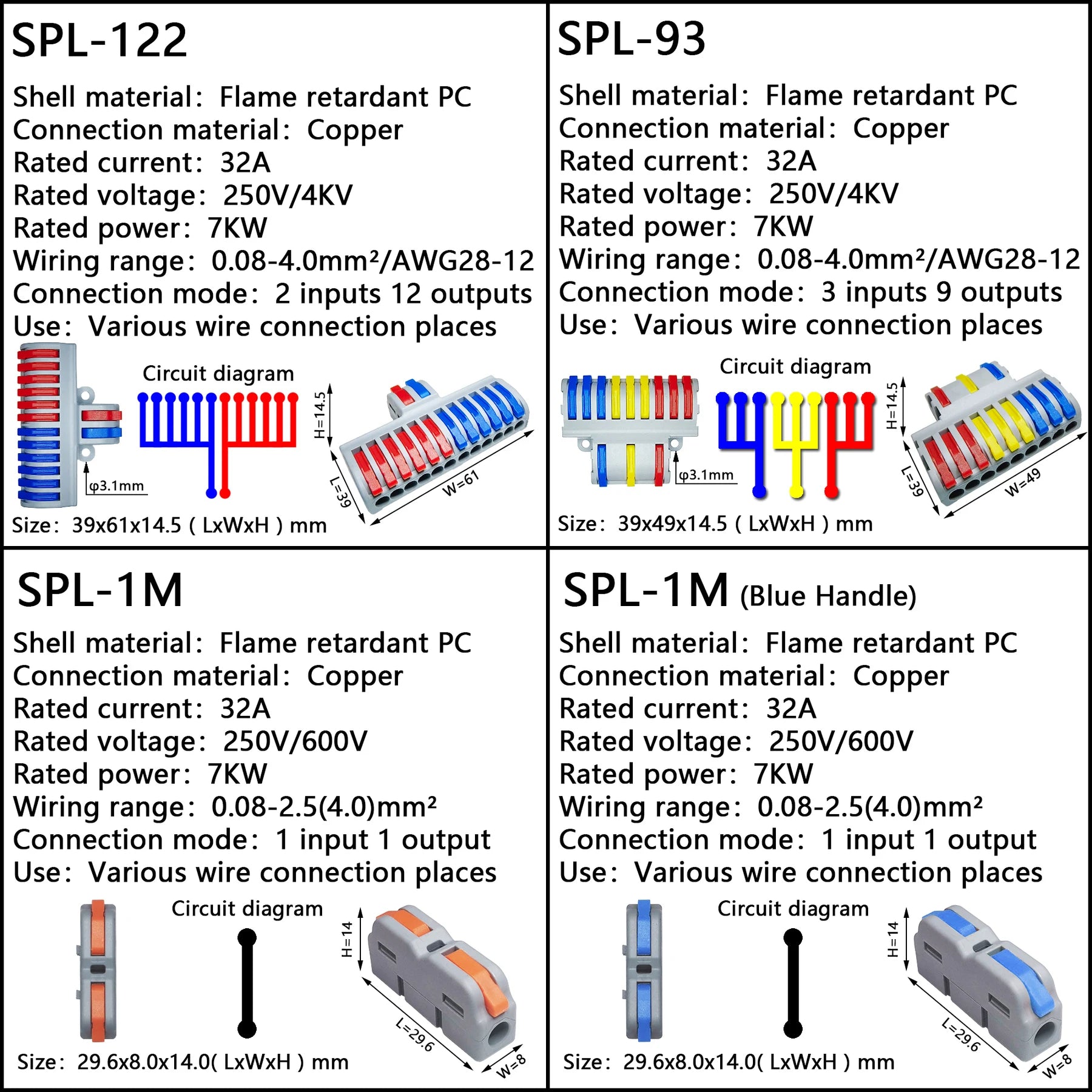 SPL-122

Shell material: Flame retardant PC
Connection material: Copper
Rated current: 32A
Rated voltage: 250V/4KV
Rated power: 7KW
Wiring range: 0.08-4.0mm²/AWG28-12
Connection mode: 2 inputs 12 outputs
Use: Various wire connection places

Circuit diagram
φ3.1mm
H=14.5
L=39
W=61
Size: 39x61x14.5 ( LxWxH ) mm

SPL-93

Shell material: Flame retardant PC
Connection material: Copper
Rated current: 32A
Rated voltage: 250V/4KV
Rated power: 7KW
Wiring range: 0.08-4.0mm²/AWG28-12
Connection mode: 3 inputs 9 outputs
Use: Various wire connection places

Circuit diagram
φ3.1mm
H=14.5
L=39
W=49
Size: 39x49x14.5 ( LxWxH ) mm

SPL-1M

Shell material: Flame retardant PC
Connection material: Copper
Rated current: 32A
Rated voltage: 250V/600V
Rated power: 7KW
Wiring range: 0.08-2.5(4.0)mm²
Connection mode: 1 input 1 output
Use: Various wire connection places

Circuit diagram
H=14
L=29.6
W=8
Size: 29.6x8.0x14.0( LxWxH ) mm

SPL-1M (Blue Handle)

Shell material: Flame retardant PC
Connection material: Copper
Rated current: 32A
Rated voltage: 250V/600V
Rated power: 7KW
Wiring range: 0.08-2.5(4.0)mm²
Connection mode: 1 input 1 output
Use: Various wire connection places

Circuit diagram
H=14
L=29.6
W=8
Size: 29.6x8.0x14.0( LxWxH ) mm